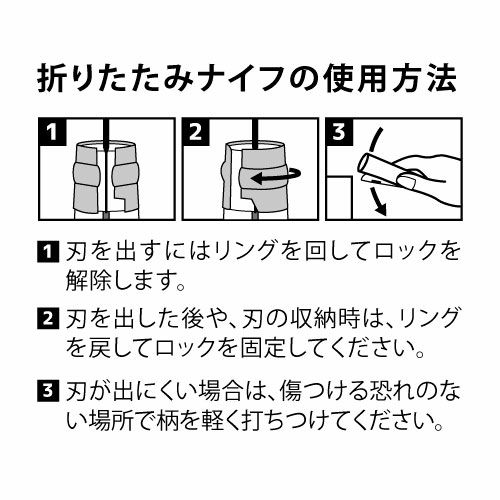 折りたたみナイフの使用方法

1

2

3

1 刃を出すにはリングを回してロックを解除します。

2 刃を出した後や、刃の収納時は、リングを戻してロックを固定してください。

3 刃が出にくい場合は、傷つける恐れのない場所で柄を軽く打ちつけてください。